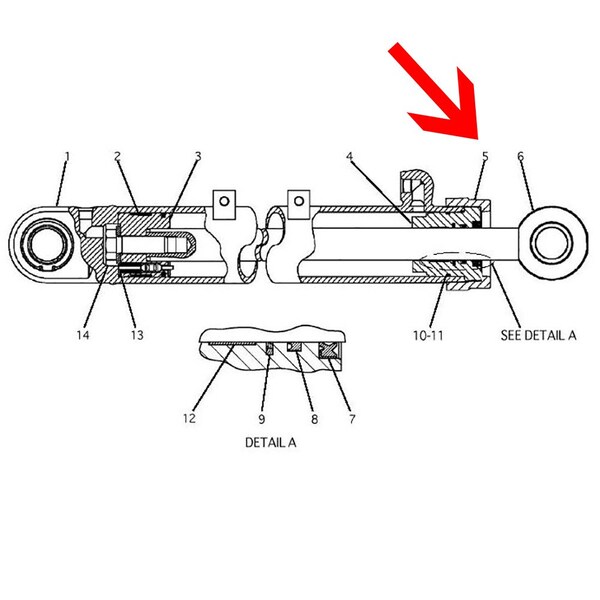 1
2
3
4
5
6
14
13
10-11
SEE DETAIL A
12
9
8
7
DETAIL A